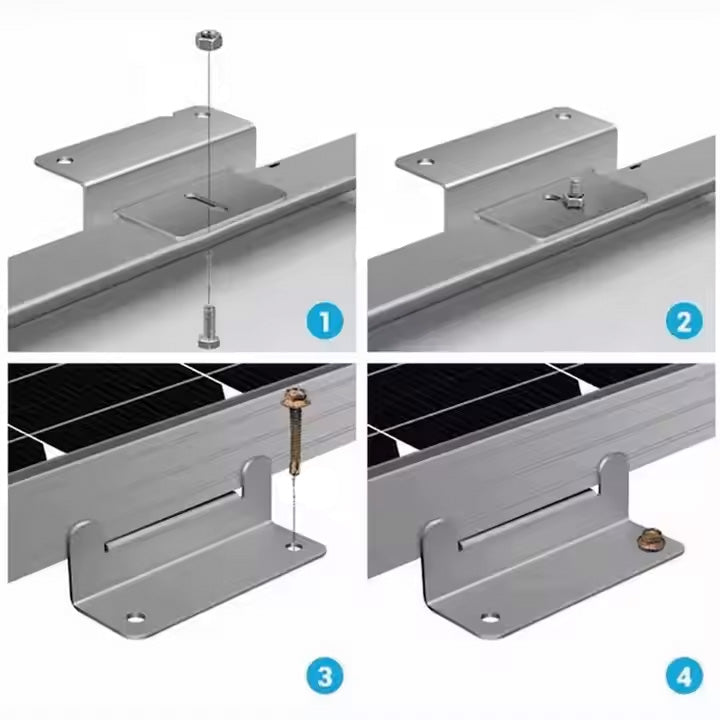 1

2

3

4